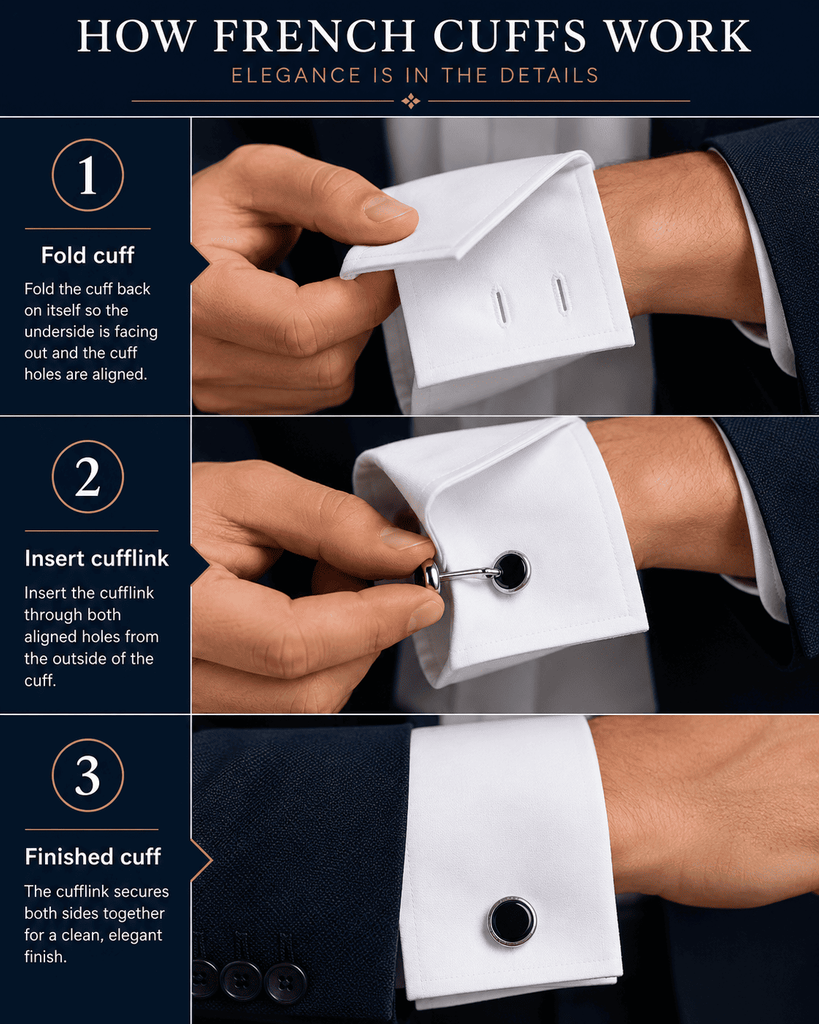 HOW FRENCH CUFFS WORK

ELEGANCE IS IN THE DETAILS

1

Fold cuff

Fold the cuff back on itself so the underside is facing out and the cuff holes are aligned.

2

Insert cufflink

Insert the cufflink through both aligned holes from the outside of the cuff.

3

Finished cuff

The cufflink secures both sides together for a clean, elegant finish.